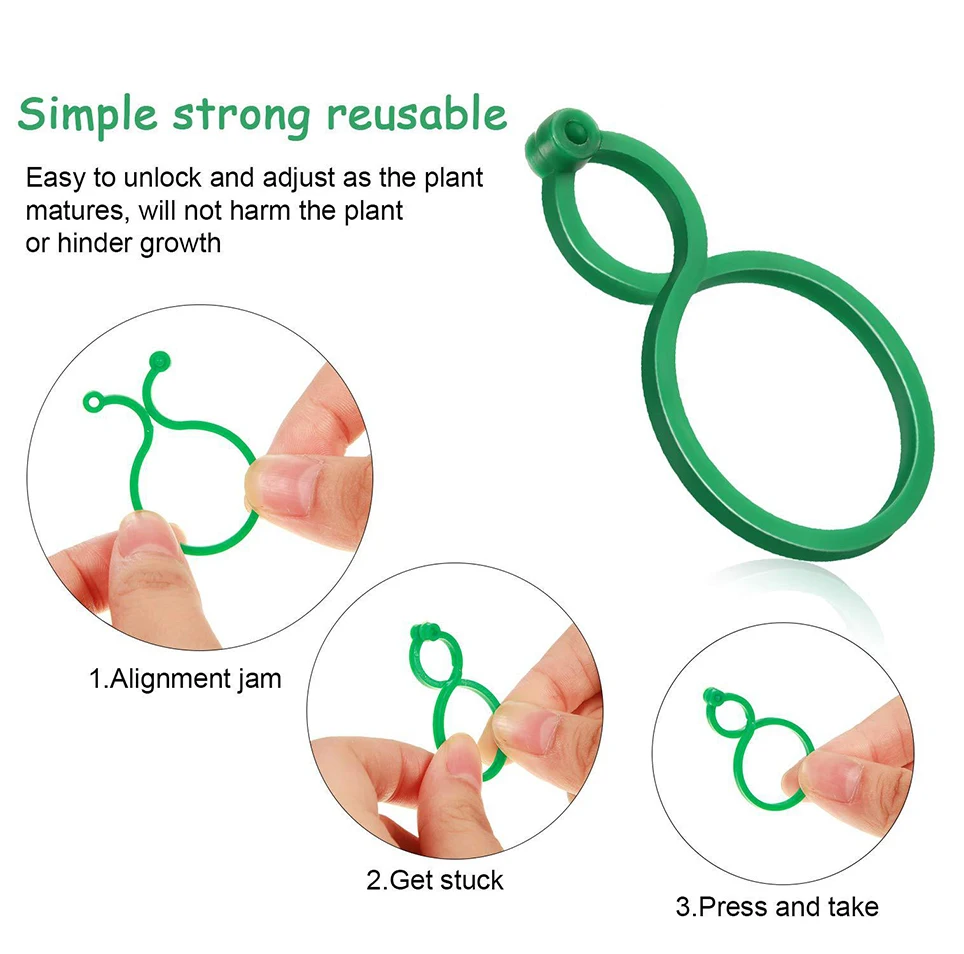 Simple strong reusable

Easy to unlock and adjust as the plant matures, will not harm the plant or hinder growth

1.Alignment jam

2.Get stuck

3.Press and take