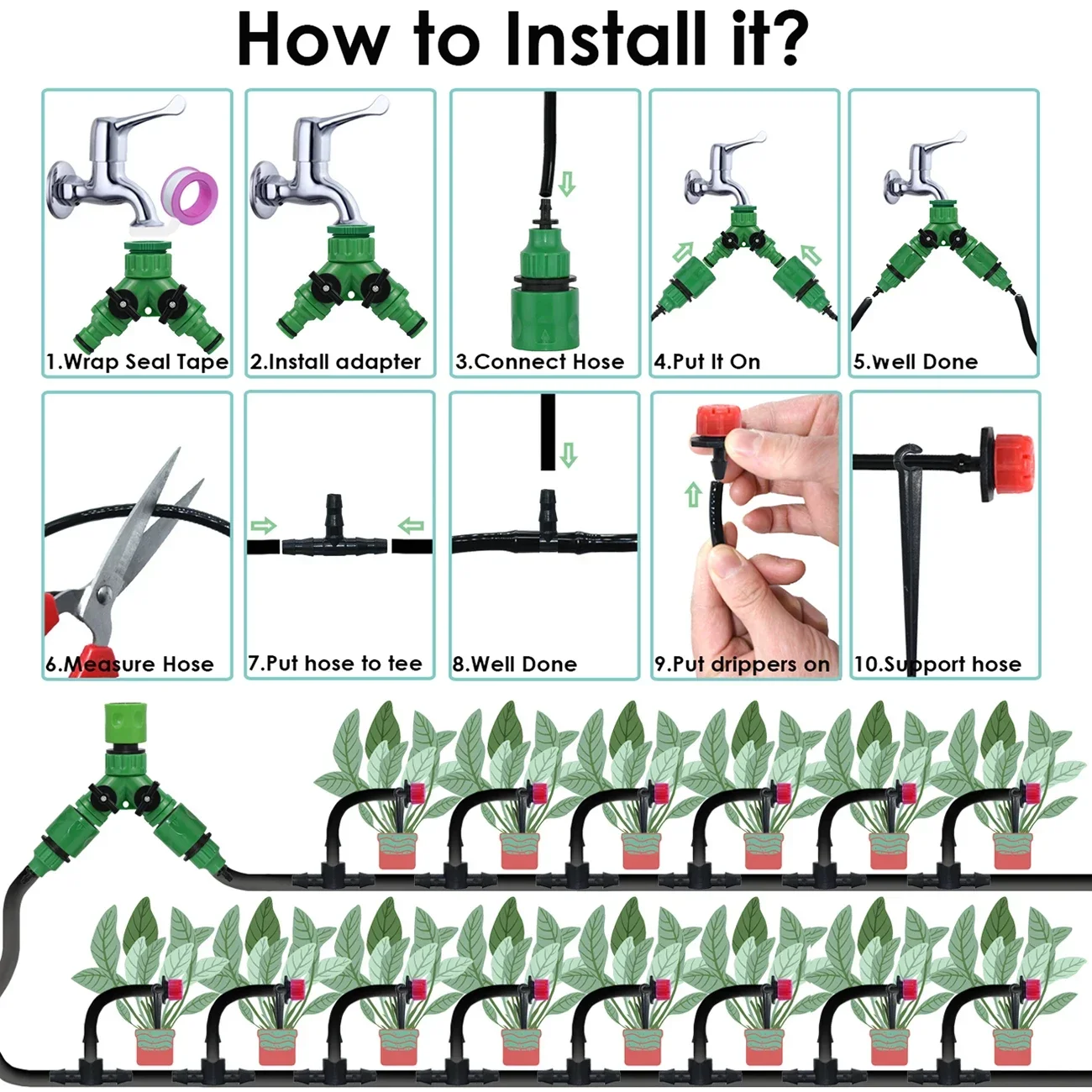 How to Install it?

1.Wrap Seal Tape

2.Install adapter

3.Connect Hose

4.Put It On

5.well Done

6.Measure Hose

7.Put hose to tee

8.Well Done

9.Put drippers on

10.Support hose