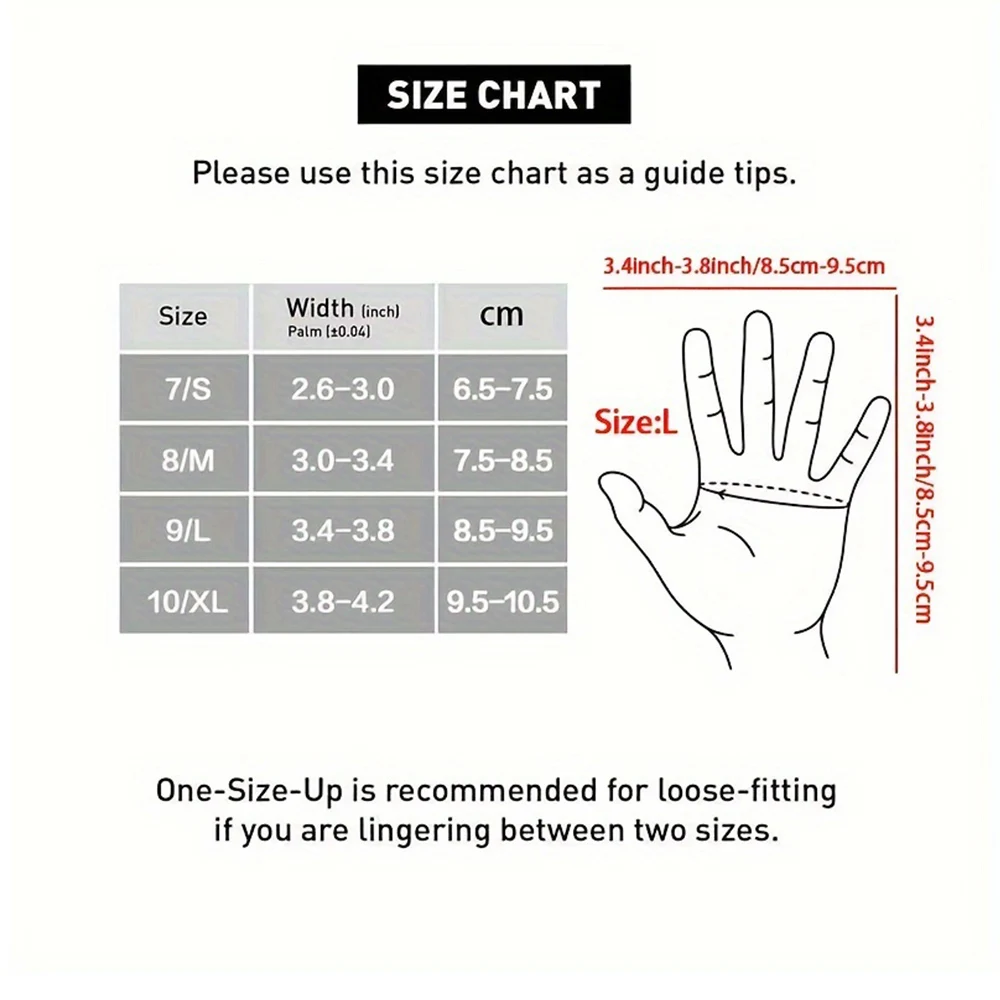 SIZE CHART

Please use this size chart as a guide tips.

| Size | Width (inch) Palm (±0.04) | cm |
|---|---|---|
| 7/S | 2.6–3.0 | 6.5–7.5 |
| 8/M | 3.0–3.4 | 7.5–8.5 |
| 9/L | 3.4–3.8 | 8.5–9.5 |
| 10/XL | 3.8–4.2 | 9.5–10.5 |

3.4inch-3.8inch/8.5cm-9.5cm

Size:L

3.4inch-3.8inch/8.5cm-9.5cm

One-Size-Up is recommended for loose-fitting if you are lingering between two sizes.