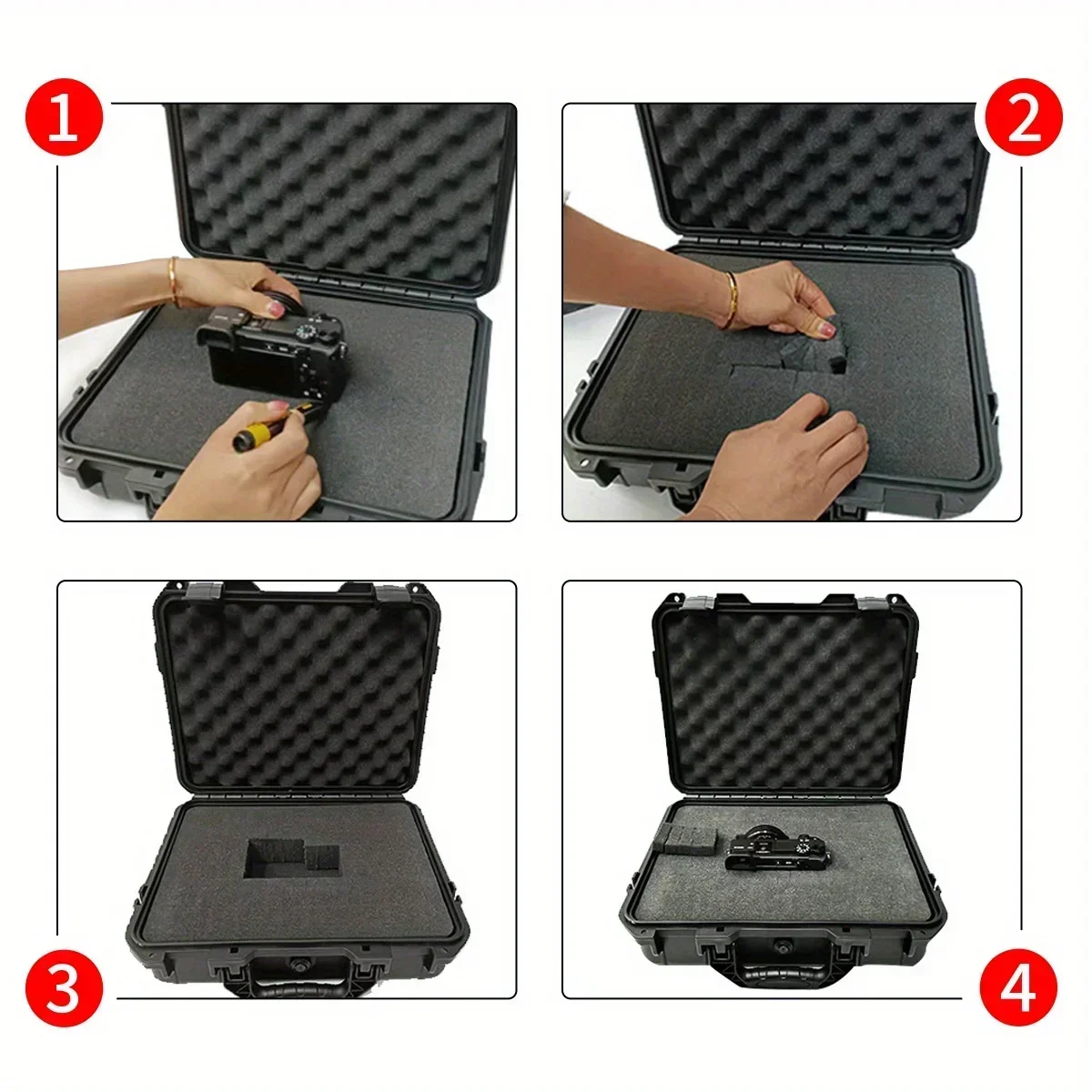 1

2

3

4