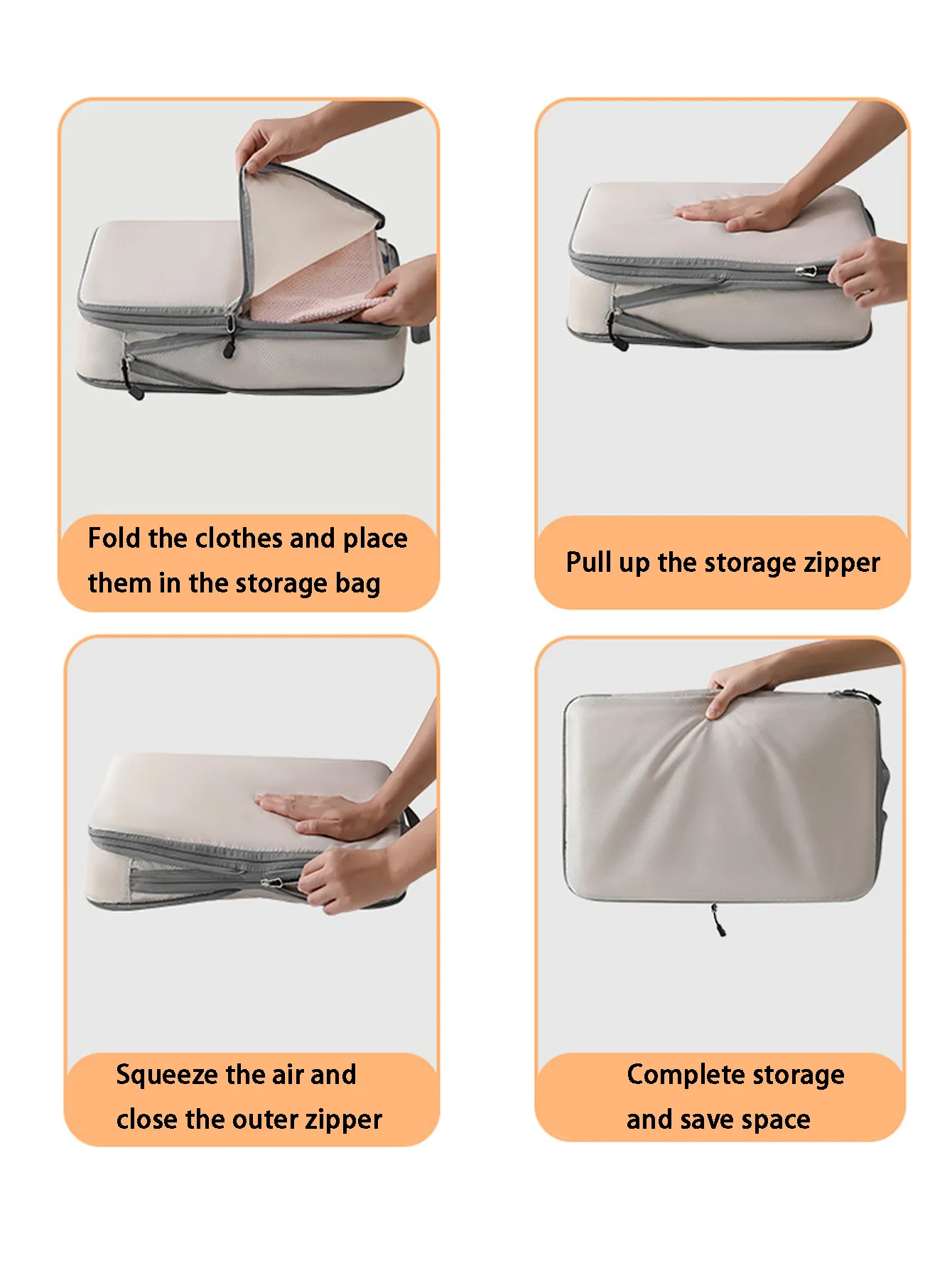 Fold the clothes and place them in the storage bag

Pull up the storage zipper

Squeeze the air and close the outer zipper

Complete storage and save space