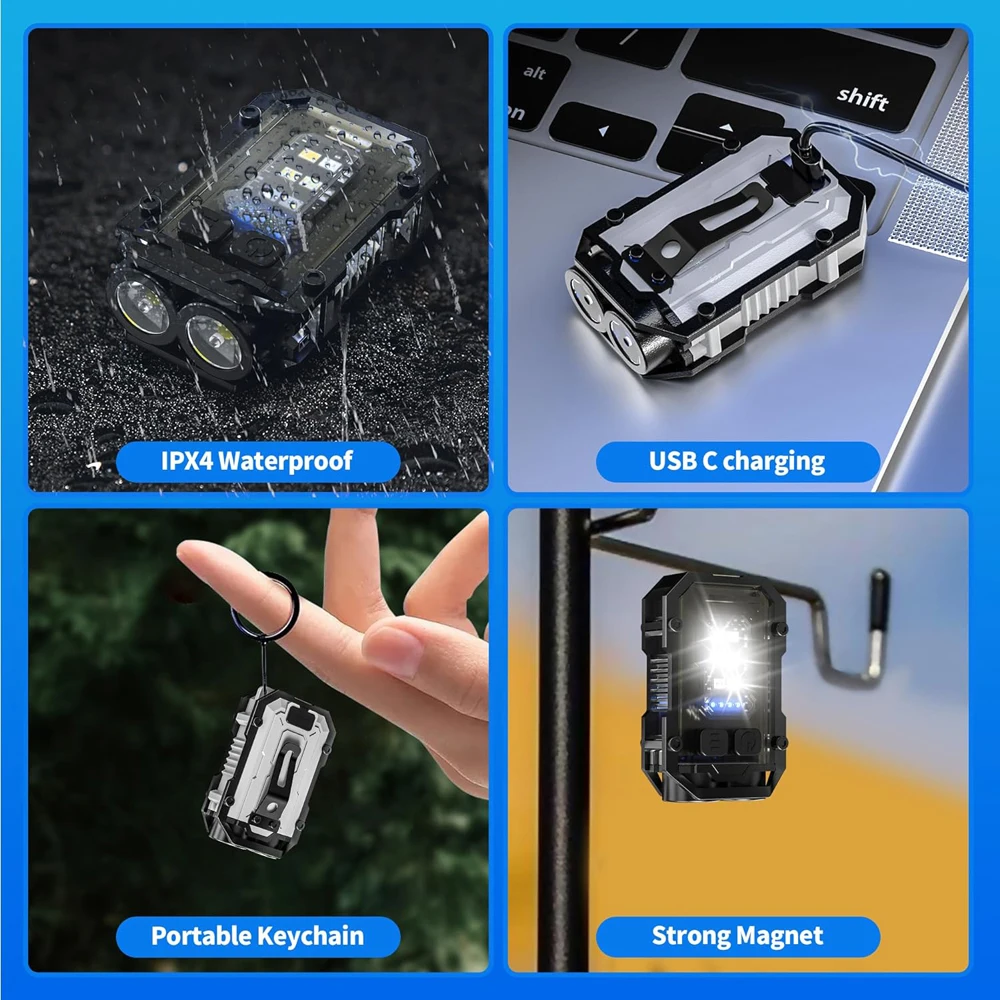 IPX4 Waterproof

alt
shift

USB C charging

Portable Keychain

Strong Magnet