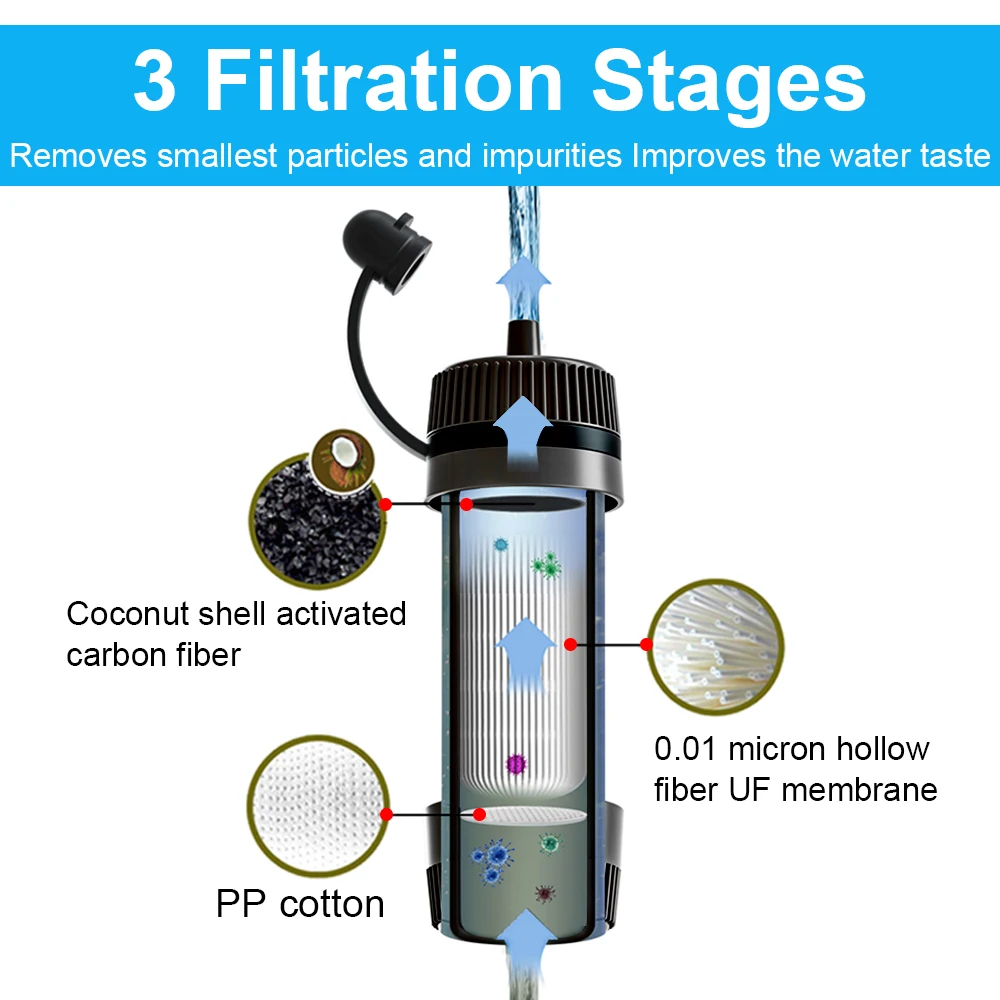 3 Filtration Stages

Removes smallest particles and impurities Improves the water taste

Coconut shell activated carbon fiber

0.01 micron hollow fiber UF membrane

PP cotton