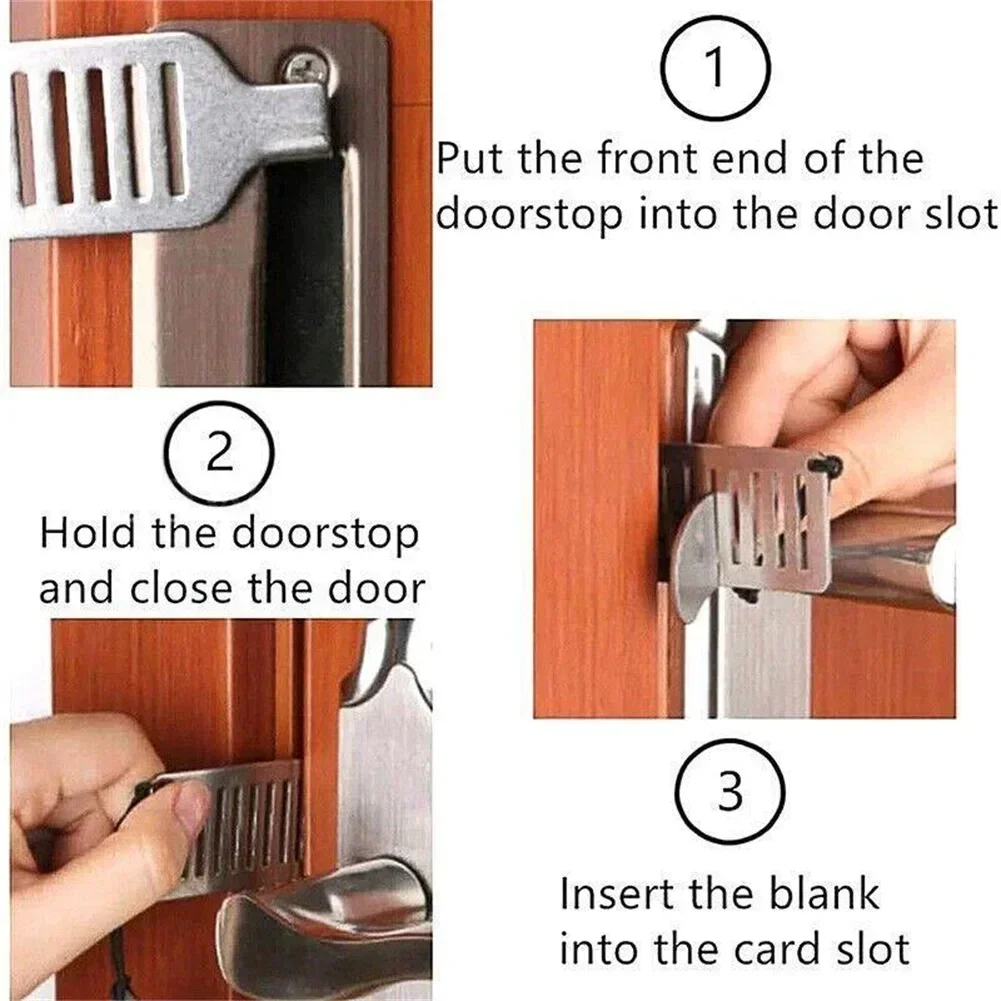 1

Put the front end of the doorstop into the door slot

2

Hold the doorstop and close the door

3

Insert the blank into the card slot