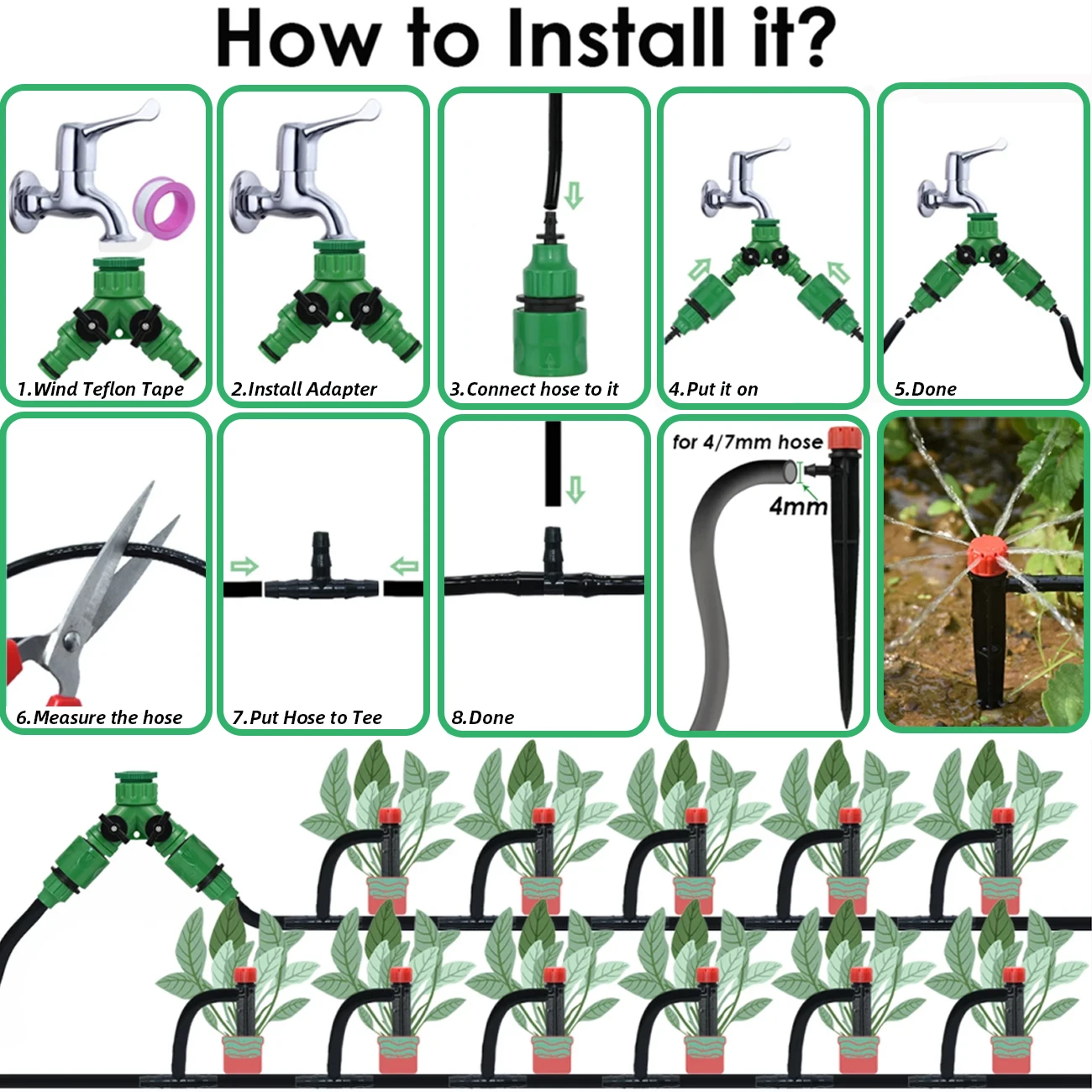 How to Install it?

1.Wind Teflon Tape

2.Install Adapter

3.Connect hose to it

4.Put it on

5.Done

6.Measure the hose

7.Put Hose to Tee

8.Done

for 4/7mm hose

4mm