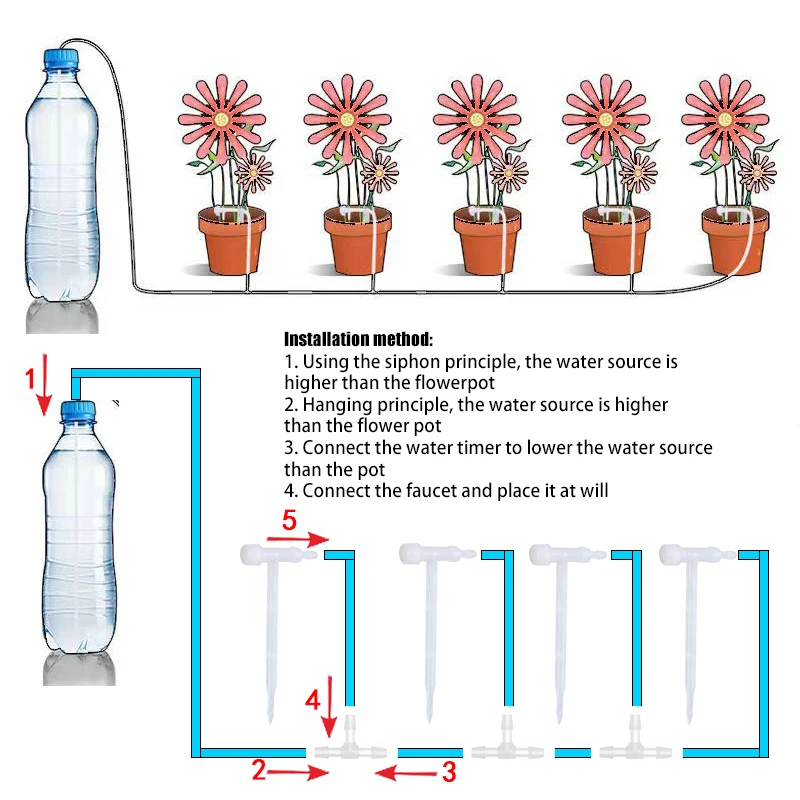 Installation method:
1. Using the siphon principle, the water source is higher than the flowerpot
2. Hanging principle, the water source is higher than the flower pot
3. Connect the water timer to lower the water source than the pot
4. Connect the faucet and place it at will

1

5

4

2

3