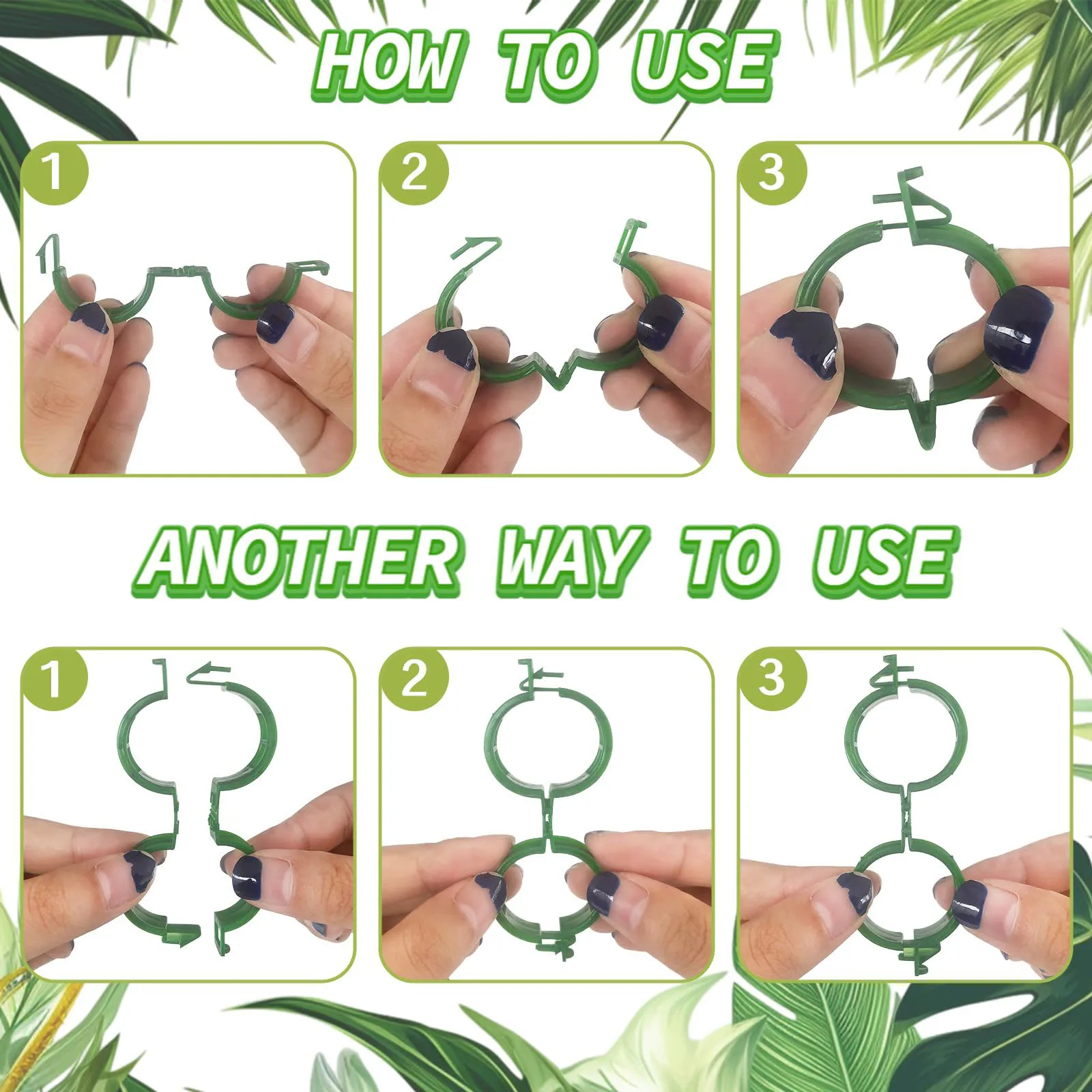 HOW TO USE

1

2

3

ANOTHER WAY TO USE

1

2

3