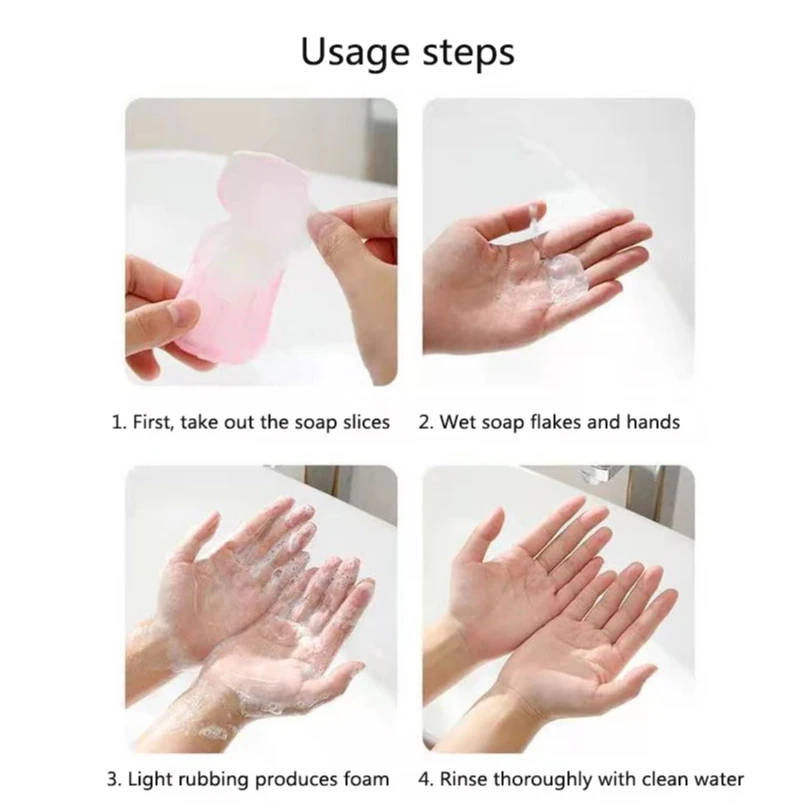 Usage steps

1. First, take out the soap slices

2. Wet soap flakes and hands

3. Light rubbing produces foam

4. Rinse thoroughly with clean water