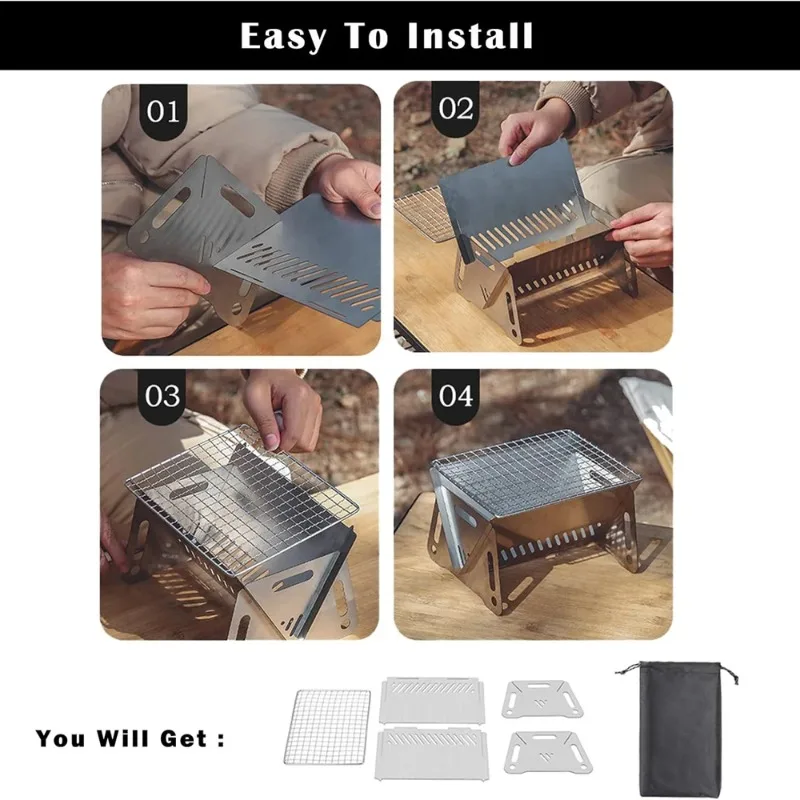 Easy To Install

01

02

03

04

You Will Get :